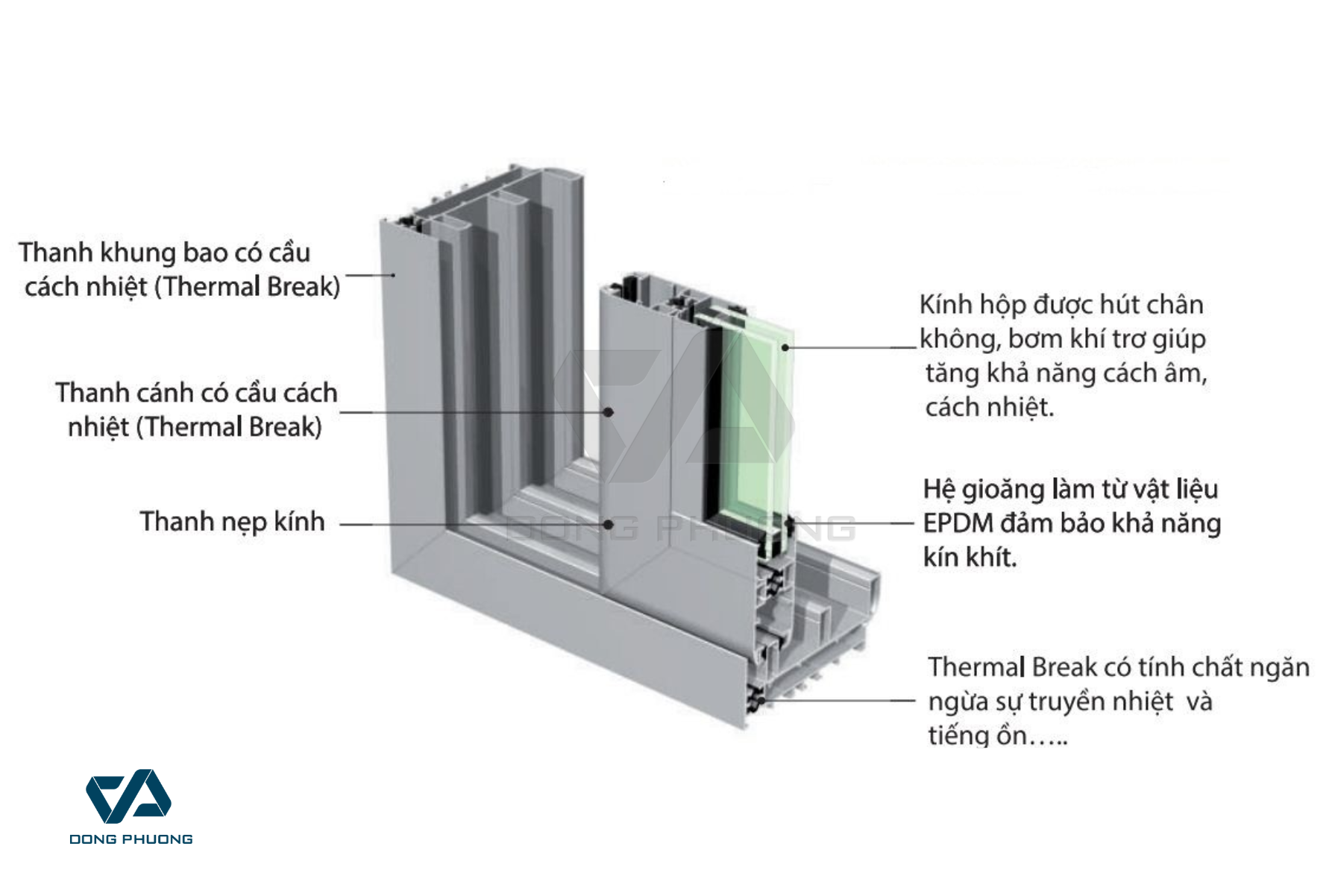 Thanh khung bao có cầu cách nhiệt (Thermal Break)

Thanh cánh có cầu cách nhiệt (Thermal Break)

Thanh nẹp kính

Kính hộp được hút chân không, bơm khí trơ giúp tăng khả năng cách âm, cách nhiệt.

Hệ gioăng làm từ vật liệu EPDM đảm bảo khả năng kín khít.

Thermal Break có tính chất ngăn ngừa sự truyền nhiệt và tiếng ồn…..

DONG PHUONG

DONG PHUONG