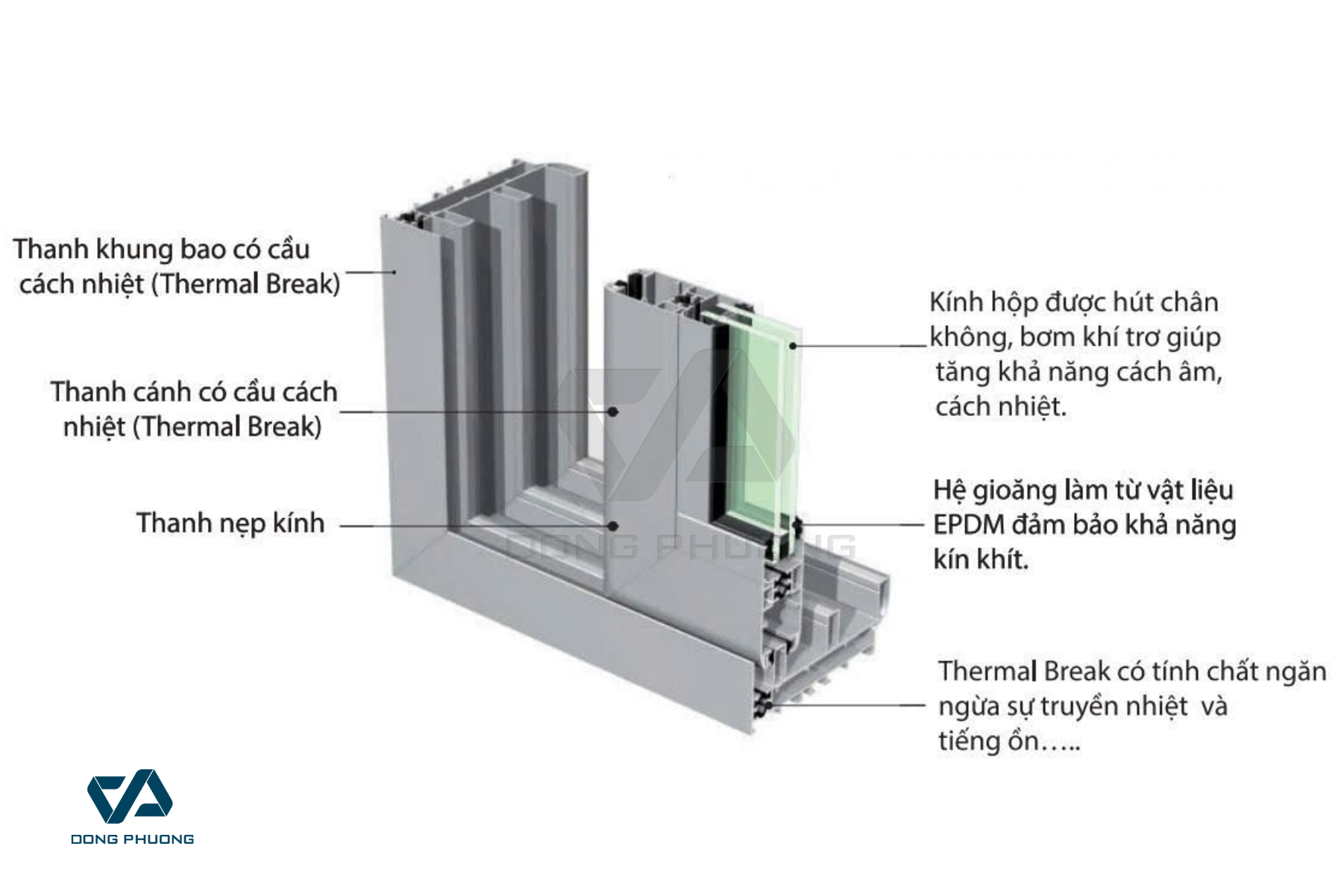 Thanh khung bao có cầu cách nhiệt (Thermal Break)

Thanh cánh có cầu cách nhiệt (Thermal Break)

Thanh nẹp kính

Kính hộp được hút chân không, bơm khí trơ giúp tăng khả năng cách âm, cách nhiệt.

Hệ gioăng làm từ vật liệu EPDM đảm bảo khả năng kín khít.

Thermal Break có tính chất ngăn ngừa sự truyền nhiệt và tiếng ồn…..

DONG PHUONG

DONG PHUONG